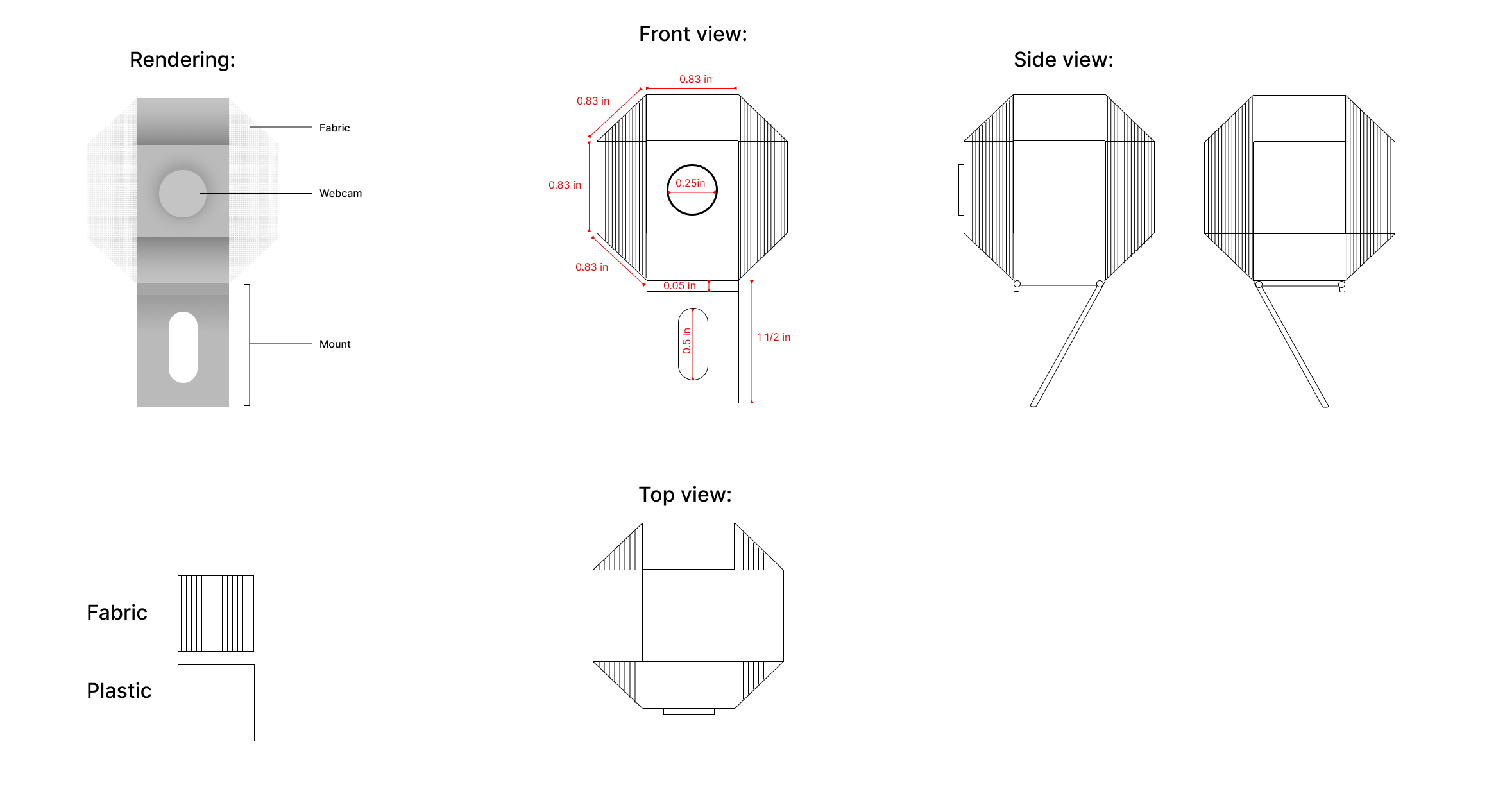 Rendering:

Fabric

Webcam

Mount

Front view:

0.83 in

0.83 in

0.83 in

0.25in

0.83 in

0.05 in

0.5 in

1 1/2 in

Side view:

Top view:

Fabric

Plastic